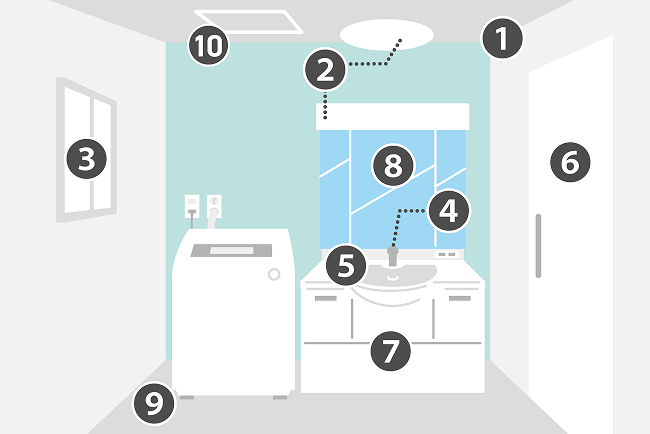 10
2
1
3
8
6
4
5
7
9