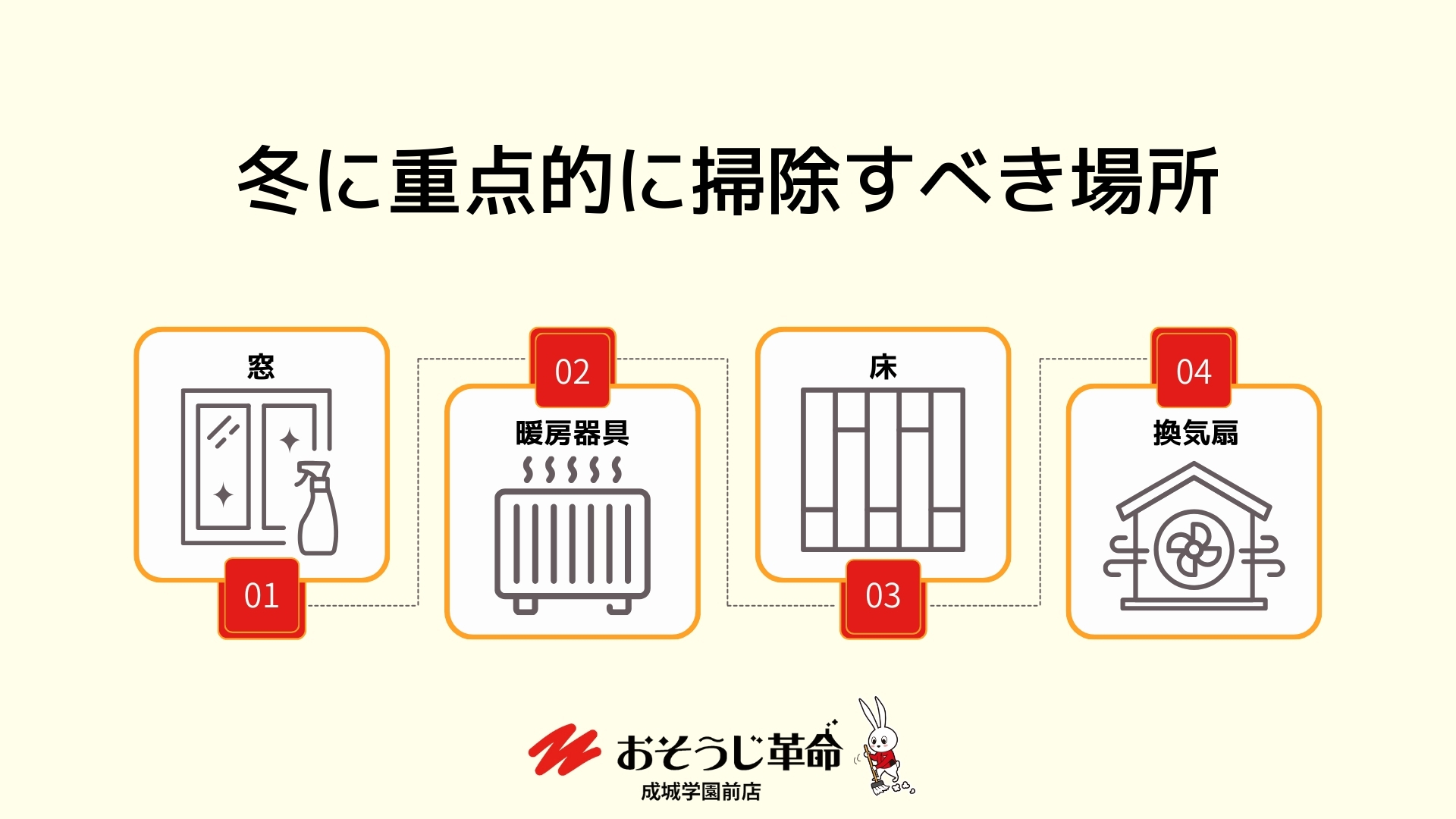 冬に重点的に掃除すべき場所

窓

01

02

暖房器具

床

03

04

換気扇

おそうじ革命

成城学園前店