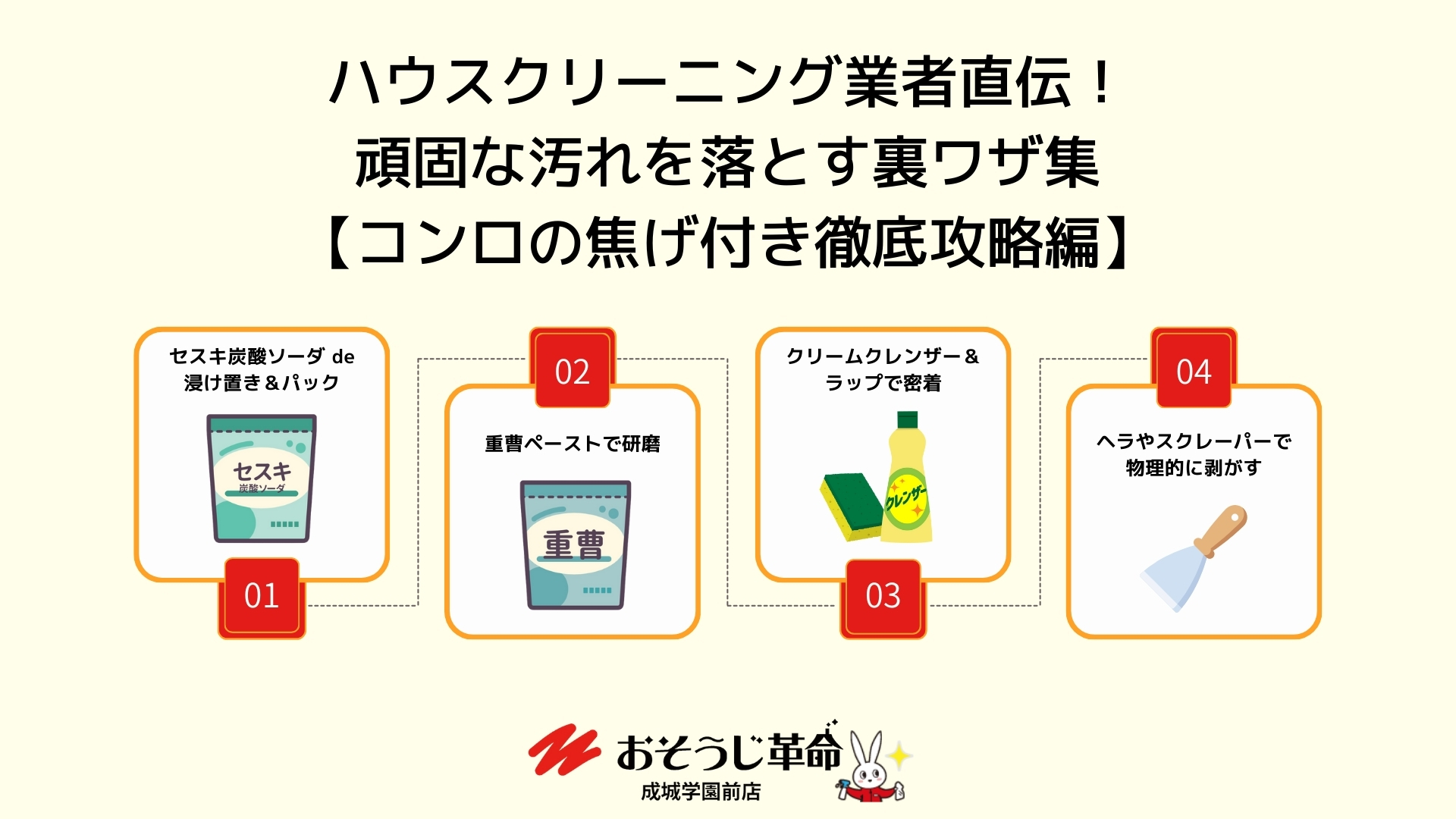 ハウスクリーニング業者直伝！
頑固な汚れを落とす裏ワザ集
【コンロの焦げ付き徹底攻略編】

セスキ炭酸ソーダ de 浸け置き＆パック

セスキ
炭酸ソーダ

01

02

重曹ペーストで研磨

重曹

クリームクレンザー＆ラップで密着

クレンザー

03

04

ヘラやスクレーパーで物理的に剥がす

おそうじ革命
成城学園前店