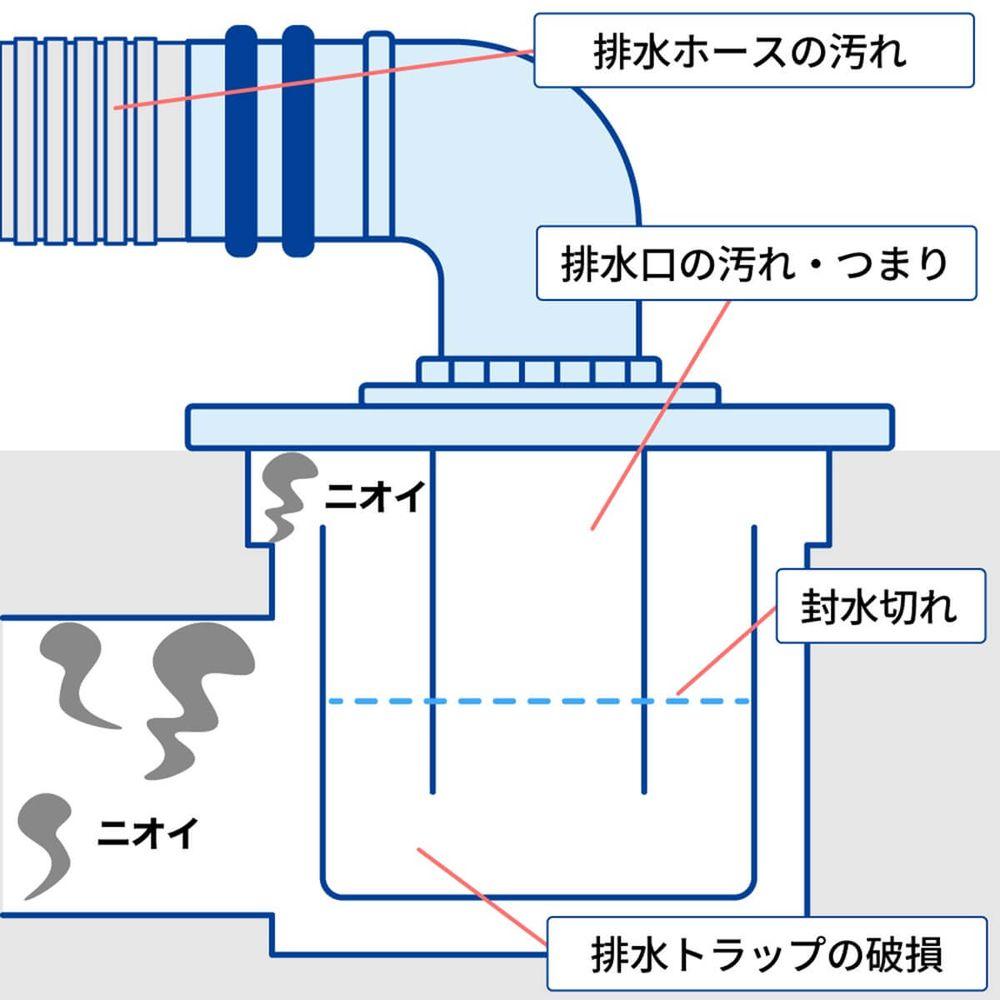 排水ホースの汚れ

排水口の汚れ・つまり

ニオイ

封水切れ

ニオイ

排水トラップの破損