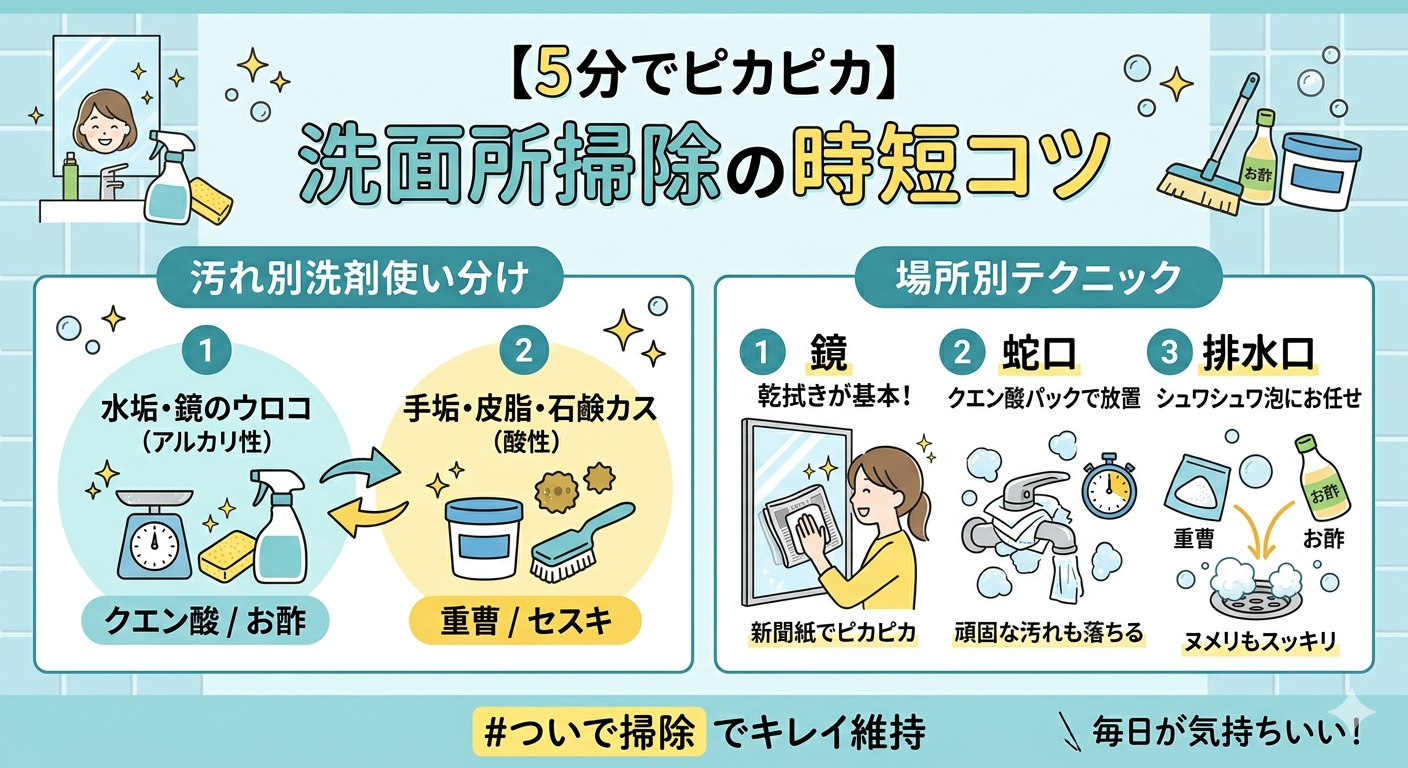 【5分でピカピカ】
洗面所掃除の時短コツ

お酢

汚れ別洗剤使い分け

1
水垢・鏡のウロコ
(アルカリ性)
クエン酸 / お酢

2
手垢・皮脂・石鹸カス
(酸性)
重曹 / セスキ

場所別テクニック

1 鏡
乾拭きが基本!
新聞紙でピカピカ

2 蛇口
クエン酸パックで放置
頑固な汚れも落ちる

3 排水口
シュワシュワ泡にお任せ
重曹
お酢
お酢
ヌメリもスッキリ

#ついで掃除 でキレイ維持

毎日が気持ちいい!